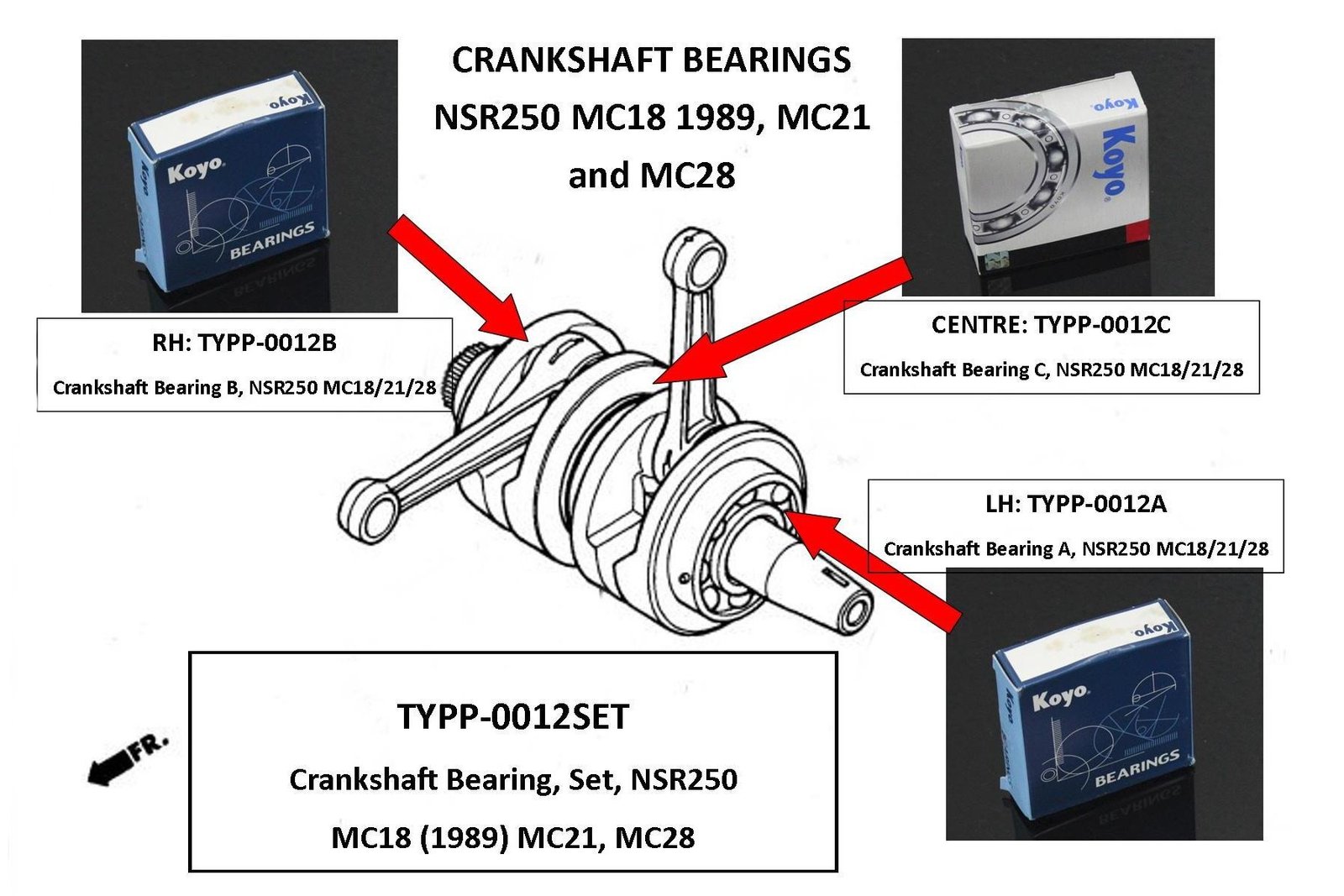 CRANKSHAFT BEARINGS
NSR250 MC18 1989, MC21
and MC28

Koyo
Koyo
BEARINGS

RH: TYPP-0012B
Crankshaft Bearing B, NSR250 MC18/21/28

Koyo
Koyo

CENTRE: TYPP-0012C
Crankshaft Bearing C, NSR250 MC18/21/28

LH: TYPP-0012A
Crankshaft Bearing A, NSR250 MC18/21/28

Koyo
Koyo
BEARINGS

FR.

TYPP-0012SET
Crankshaft Bearing, Set, NSR250
MC18 (1989) MC21, MC28