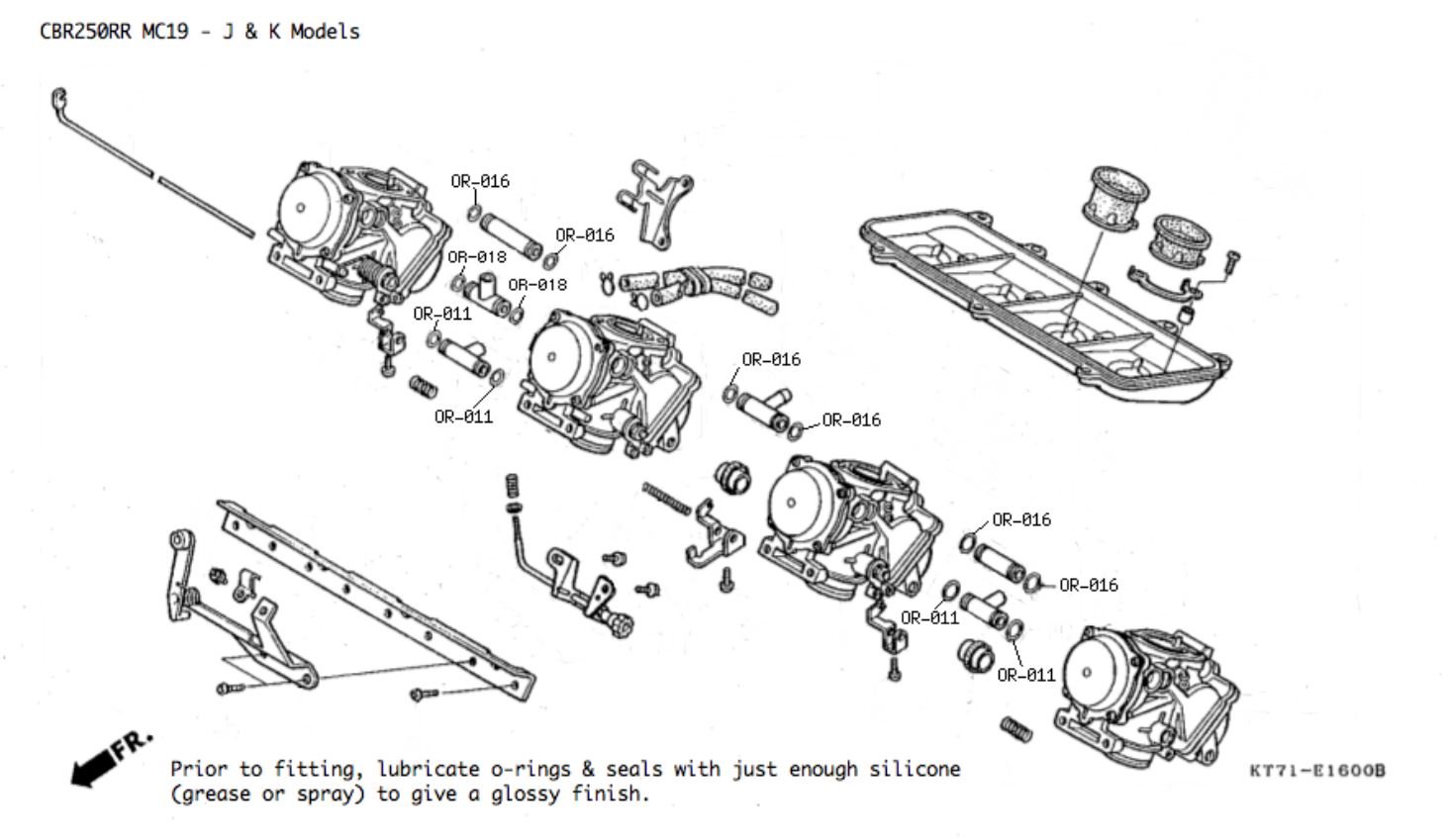 CBR250RR MC19 - J & K Models

OR-016
OR-016
OR-018
OR-018
OR-011
OR-011
OR-016
OR-016
OR-016
OR-016
OR-011
OR-011

FR.

Prior to fitting, lubricate o-rings & seals with just enough silicone (grease or spray) to give a glossy finish.

KT71-E1600B