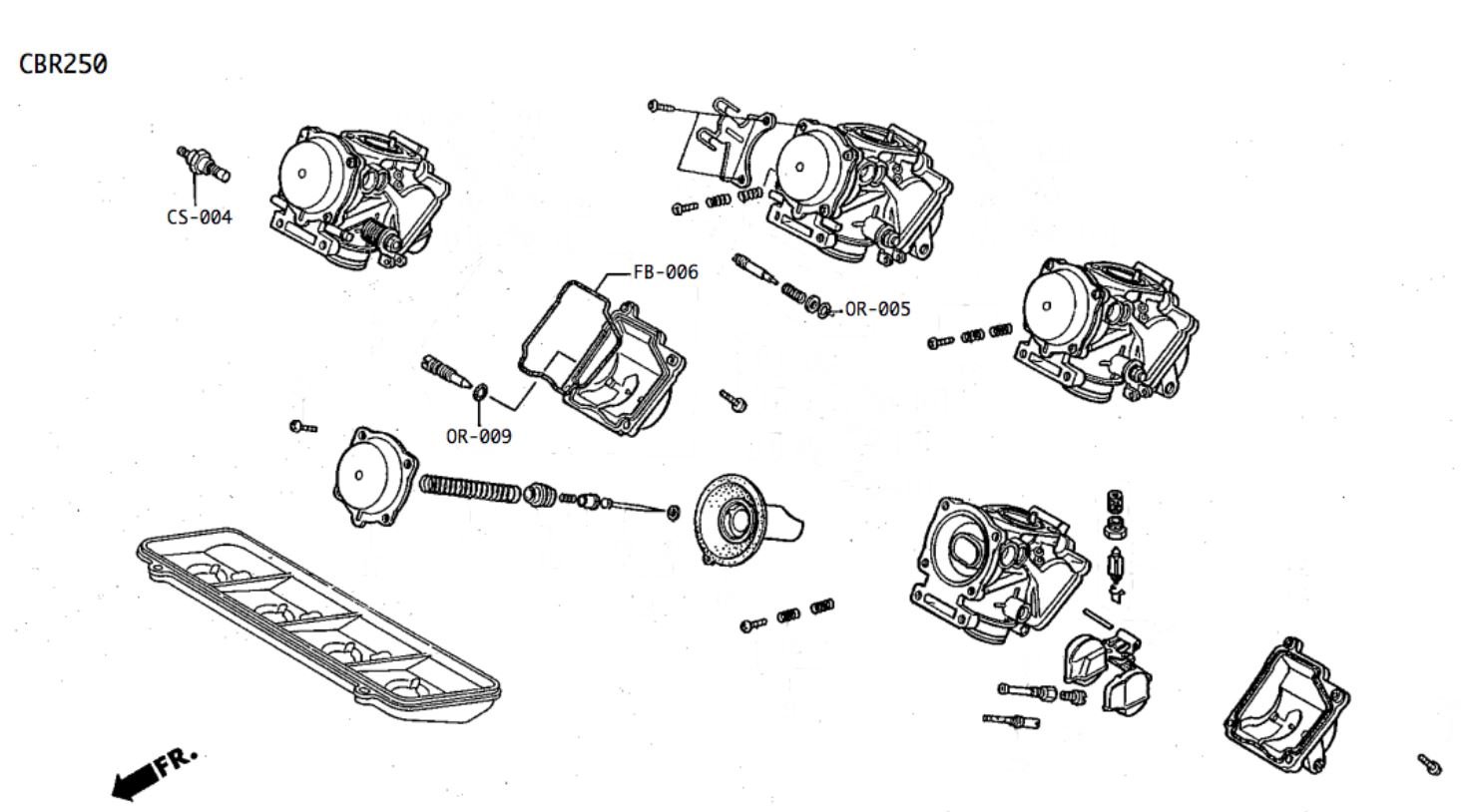 CBR250

CS-004

FB-006

OR-005

OR-009

FR.